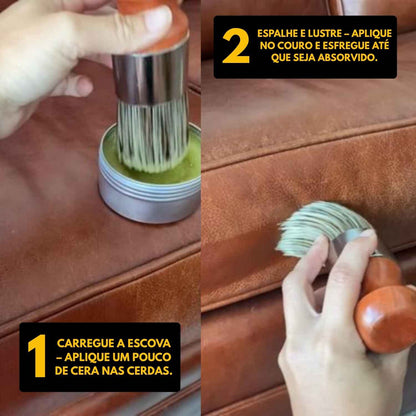 1 CARREGUE A ESCOVA – APLIQUE UM POUCO DE CERA NAS CERDAS.

2 ESPALHE E LUSTRE – APLIQUE NO COURO E ESFREGUE ATÉ QUE SEJA ABSORVIDO.